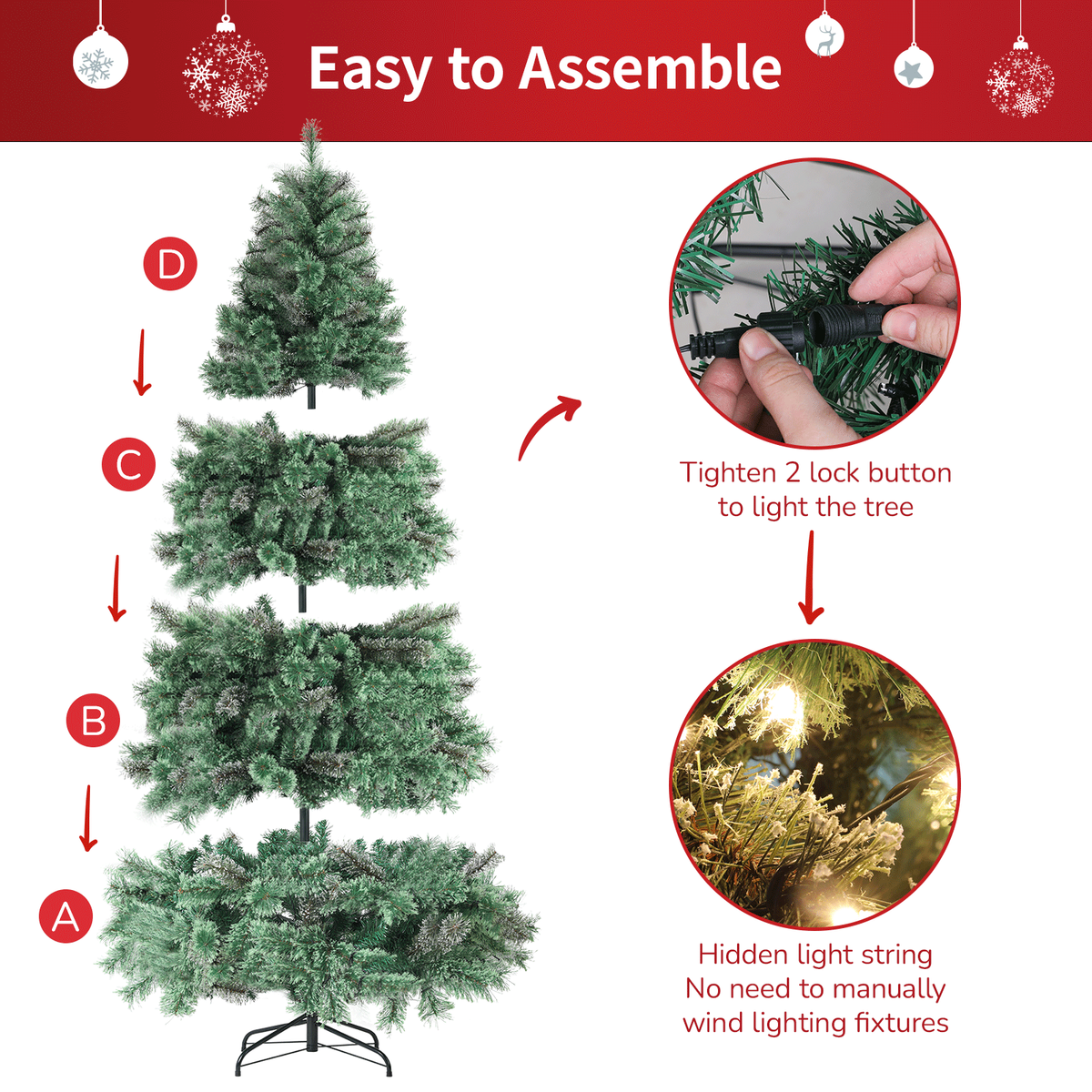 Easy to Assemble

D

C

B

A

Tighten 2 lock button to light the tree

Hidden light string
No need to manually wind lighting fixtures