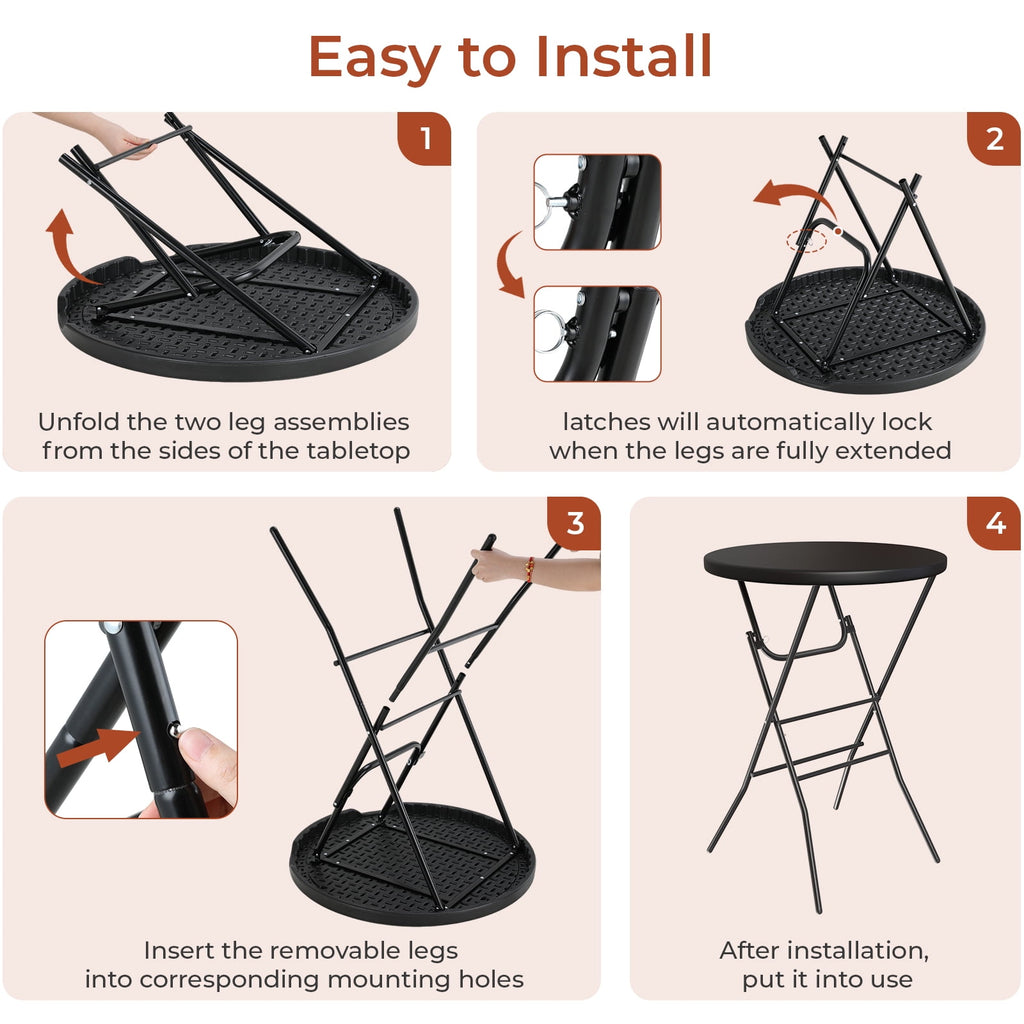 Easy to Install

1

Unfold the two leg assemblies from the sides of the tabletop

2

latches will automatically lock when the legs are fully extended

3

Insert the removable legs into corresponding mounting holes

4

After installation, put it into use